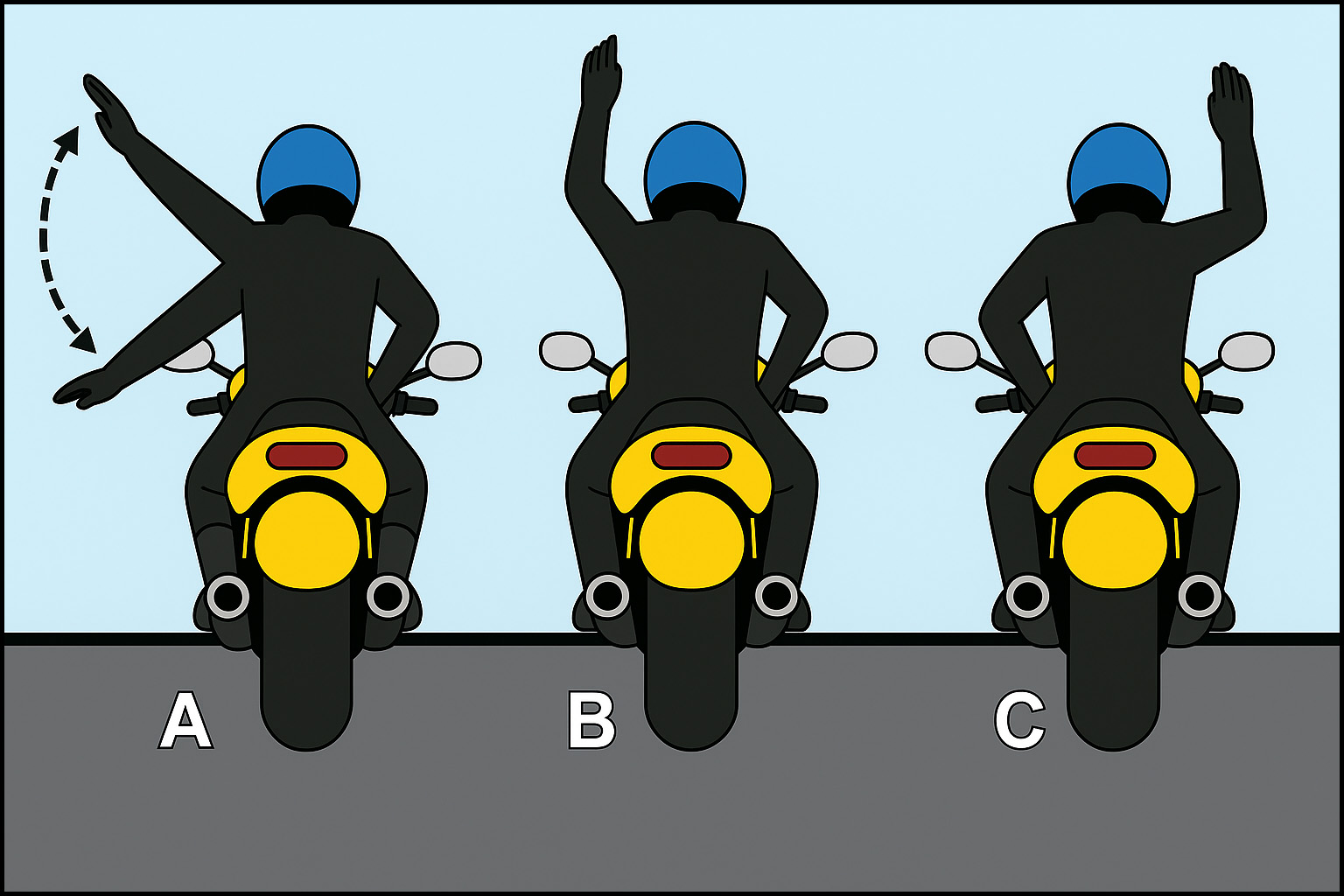 A

B

C