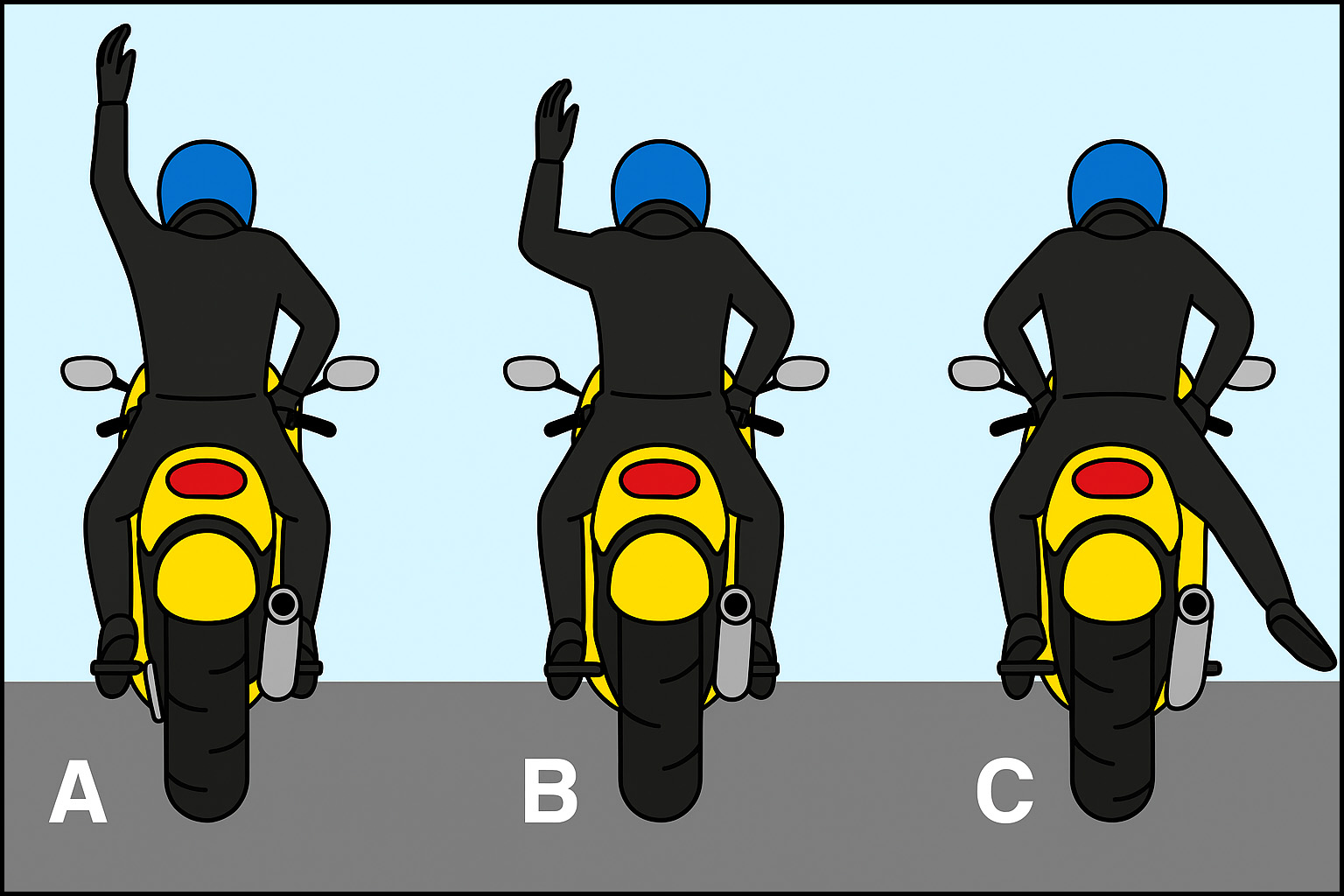 A

B

C